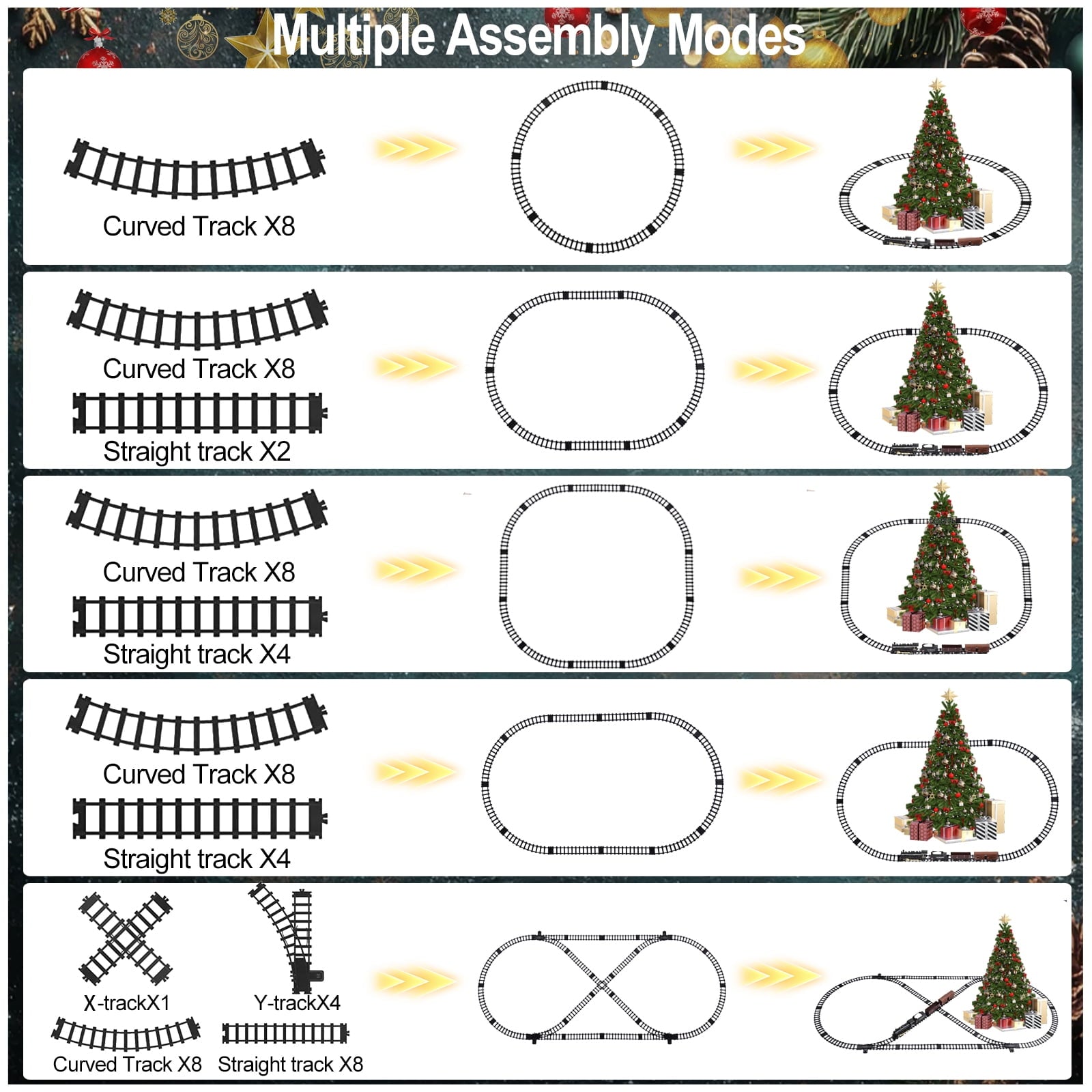 Multiple Assembly Modes

Curved Track X8

Curved Track X8
Straight track X2

Curved Track X8
Straight track X4

Curved Track X8
Straight track X4

X-trackX1
Y-trackX4
Curved Track X8
Straight track X8