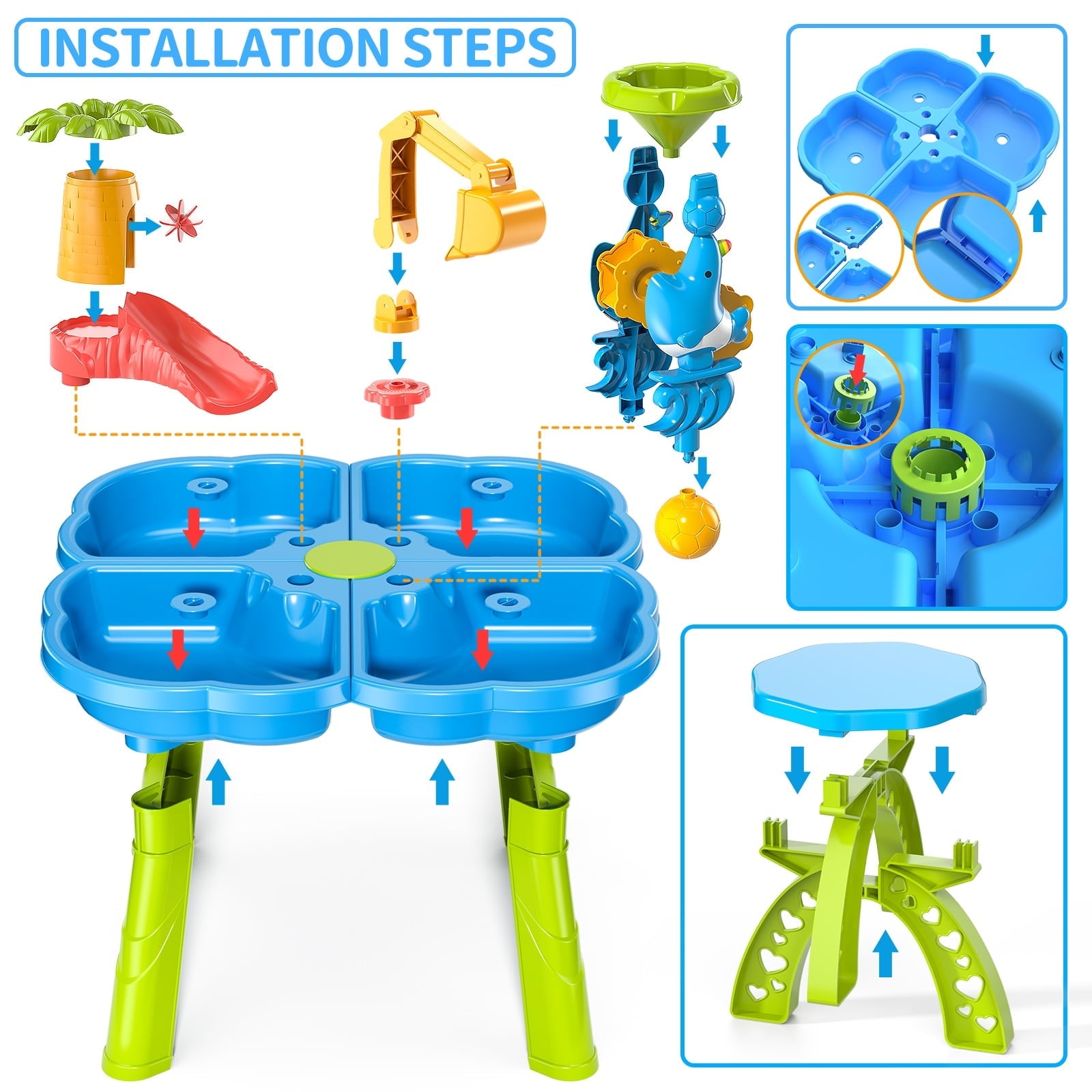 INSTALLATION STEPS