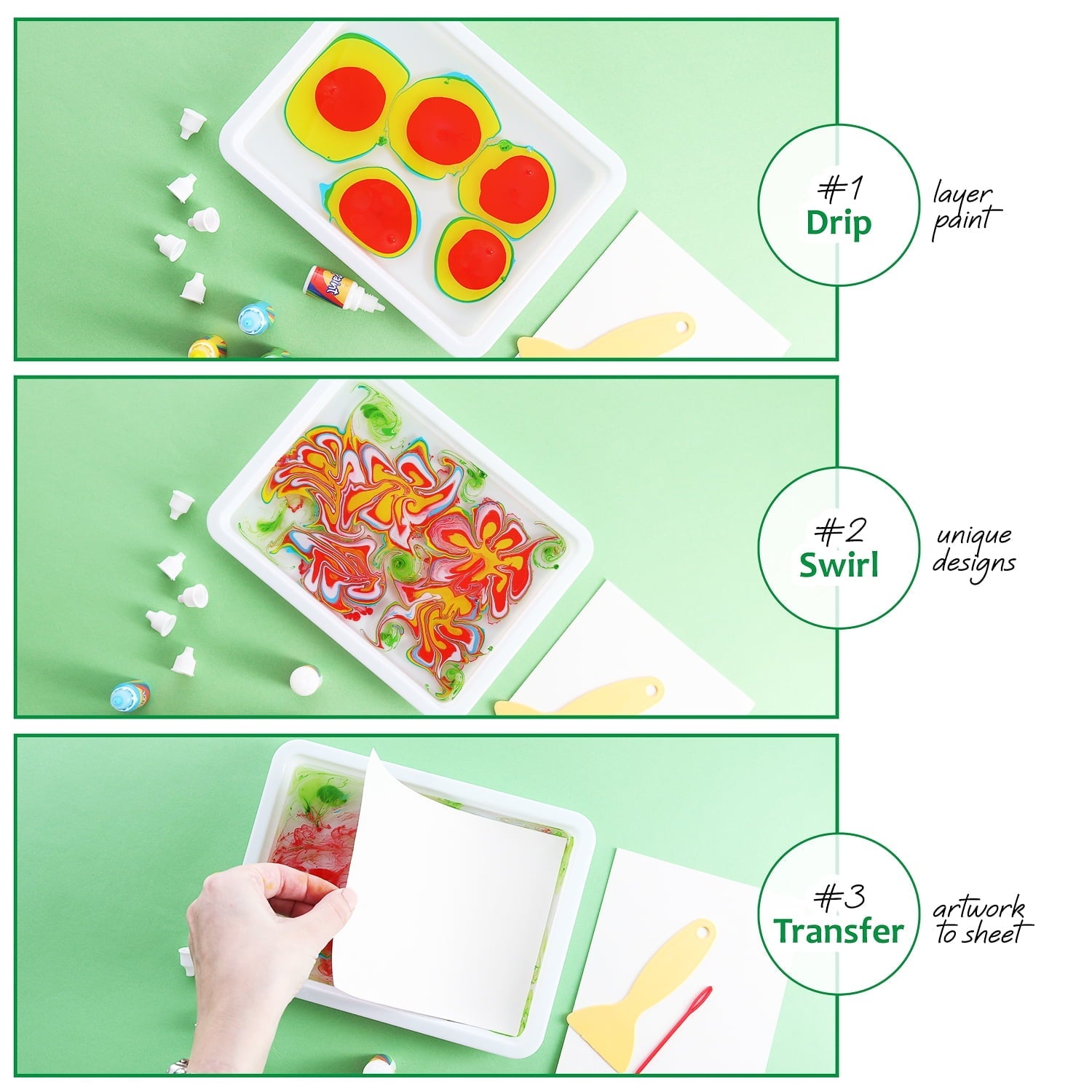 #1
Drip

layer paint

#2
Swirl

unique designs

#3
Transfer

artwork to sheet